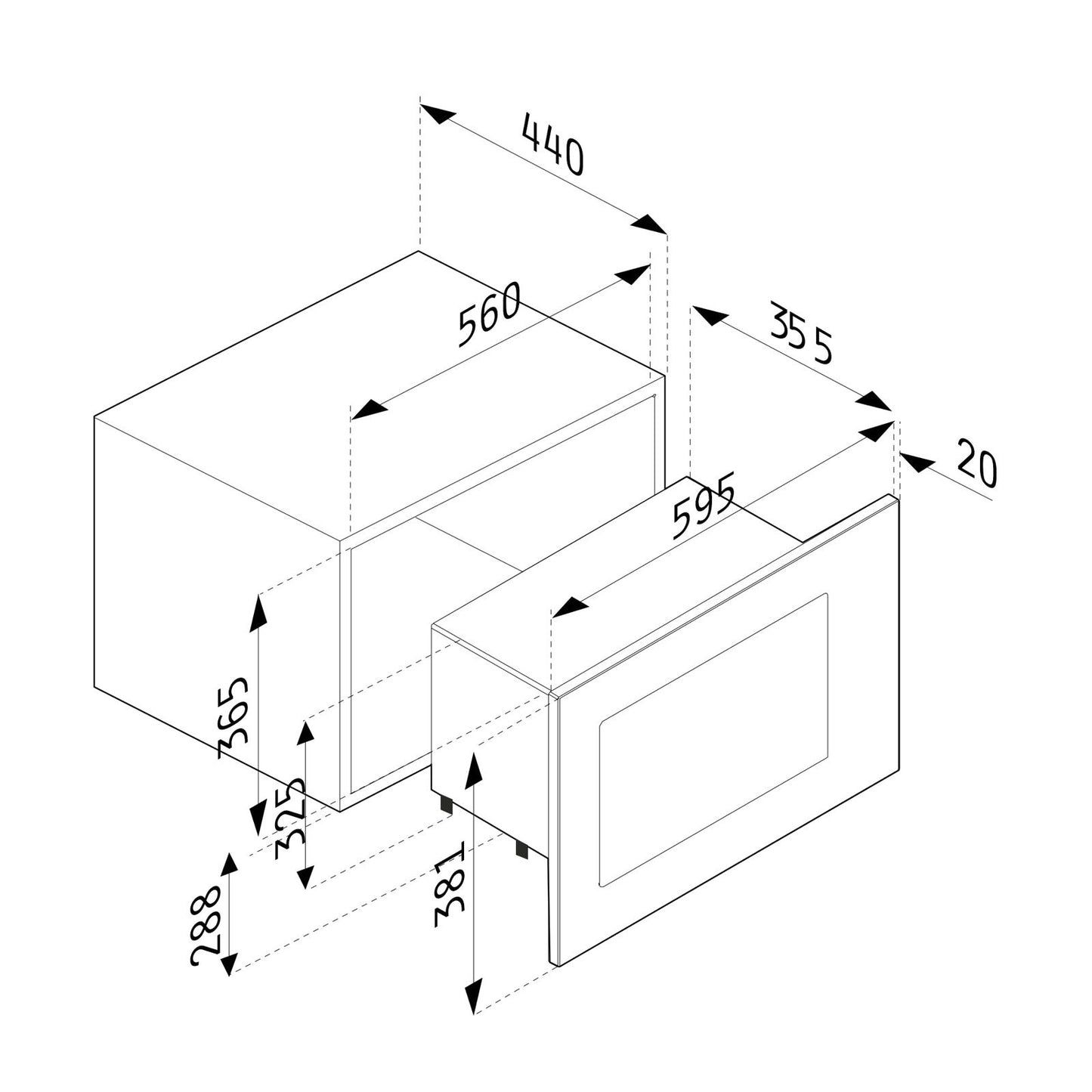 440

560

355

20

595

365

325

288

381