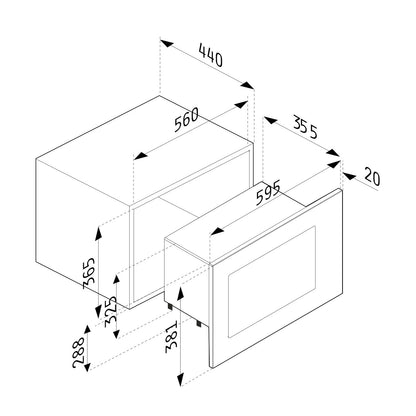 440
560
355
20
595
365
325
288
381