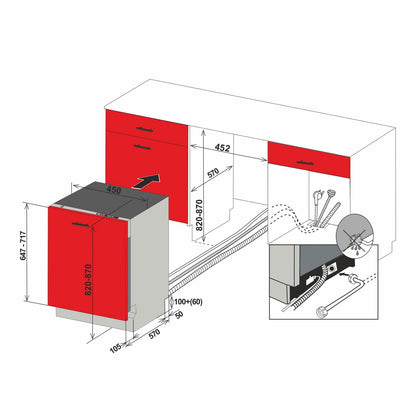 452
570
820-870
450
647 - 717
820-870
100+(60)
50
570
105