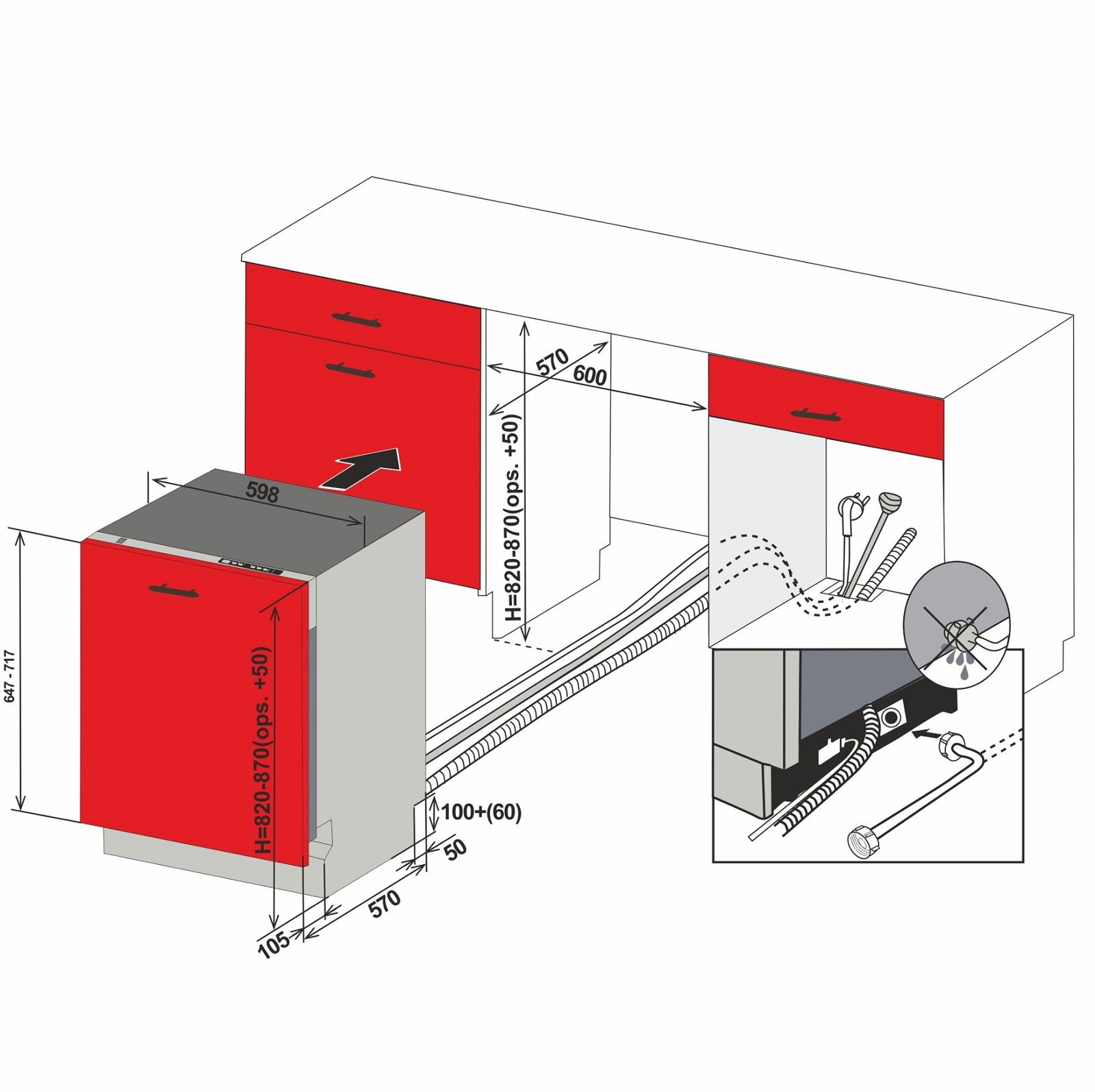 570
600
H=820-870(ops. +50)
598
647 - 717
H=820-870(ops. +50)
100+(60)
50
570
105